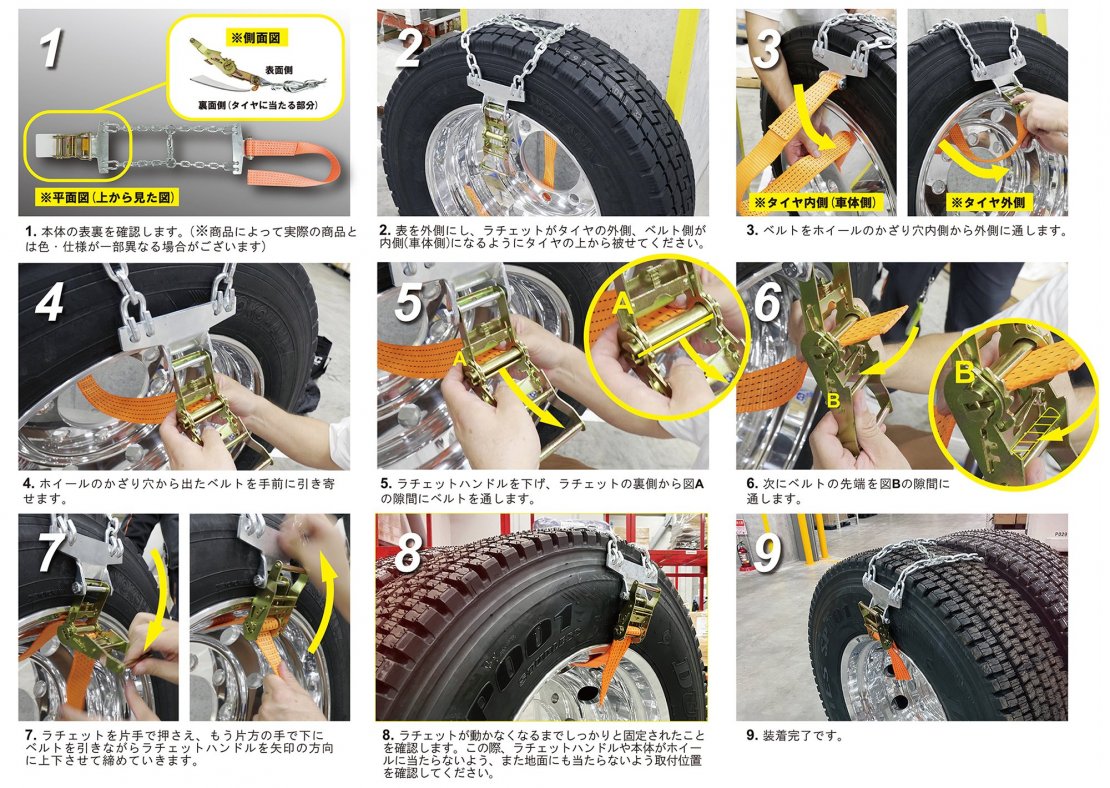 1

※側面図

表面側

裏面側(タイヤに当たる部分)

※平面図(上から見た図)

1. 本体の表裏を確認します。(※商品によって実際の商品とは色・仕様が一部異なる場合がございます)

2

2. 表を外側にし、ラチェットがタイヤの外側、ベルト側が内側(車体側)になるようにタイヤの上から被せてください。

3

※タイヤ内側(車体側)

※タイヤ外側

3. ベルトをホイールのかざり穴内側から外側に通します。

4

4. ホイールのかざり穴から出たベルトを手前に引き寄せます。

5

A

A

5. ラチェットハンドルを下げ、ラチェットの裏側から図Aの隙間にベルトを通します。

6

B

B

6. 次にベルトの先端を図Bの隙間に通します。

7

7. ラチェットを片手で押さえ、もう片方の手で下にベルトを引きながらラチェットハンドルを矢印の方向に上下させて締めていきます。

8

8. ラチェットが動かなくなるまでしっかりと固定されたことを確認します。この際、ラチェットハンドルや本体がホイールに当たらないよう、また地面にも当たらないよう取付位置を確認してください。

9

9. 装着完了です。